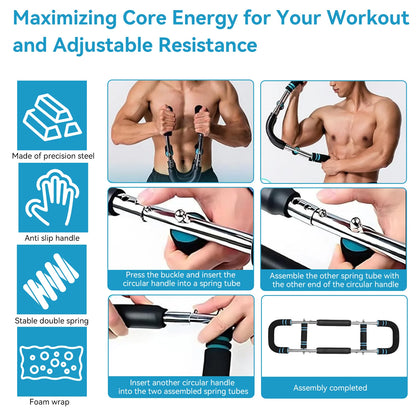 Maximizing Core Energy for Your Workout and Adjustable Resistance

Made of precision steel

Anti slip handle

Stable double spring

Foam wrap

Press the buckle and insert the circular handle into a spring tube

Assemble the other spring tube with the other end of the circular handle

Insert another circular handle into the two assembled spring tubes

Assembly completed